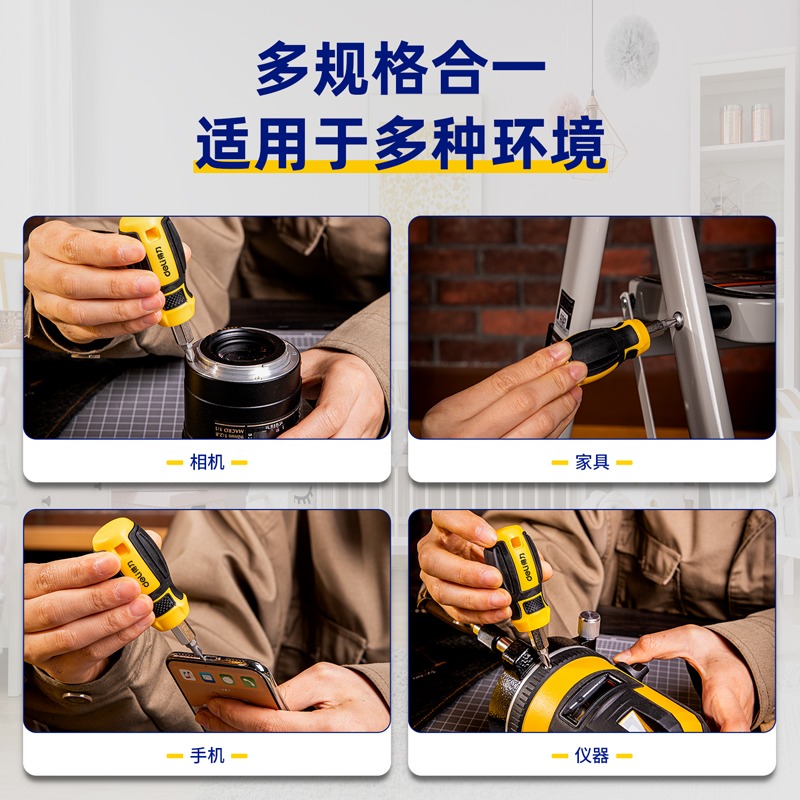 多规格合一
适用于多种环境

deli

MACRO 1:1

相机

家具

deli

手机

deli

仪器