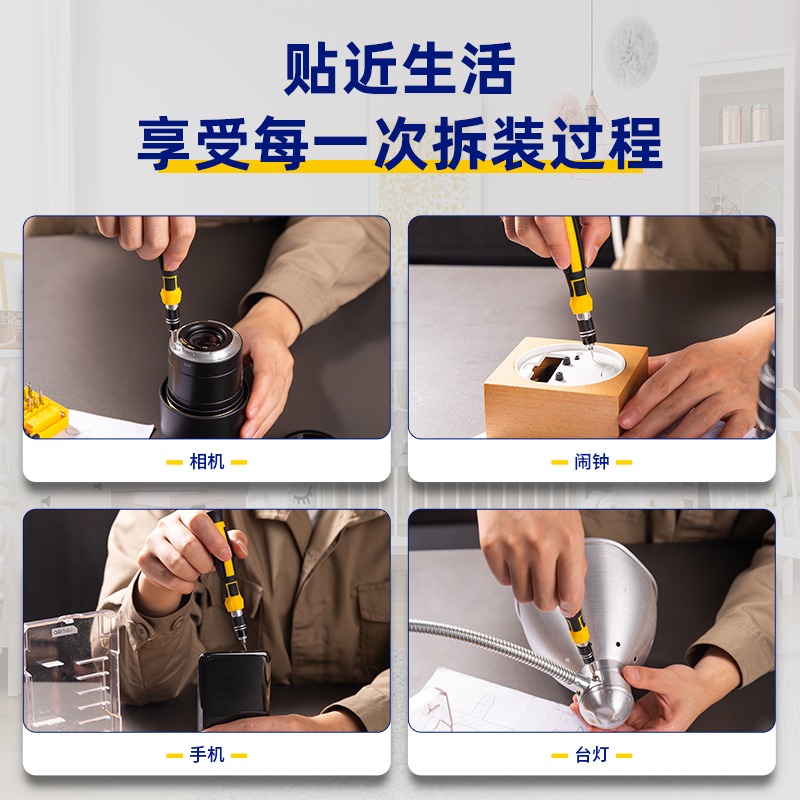 贴近生活
享受每一次拆装过程

相机

闹钟

手机

台灯