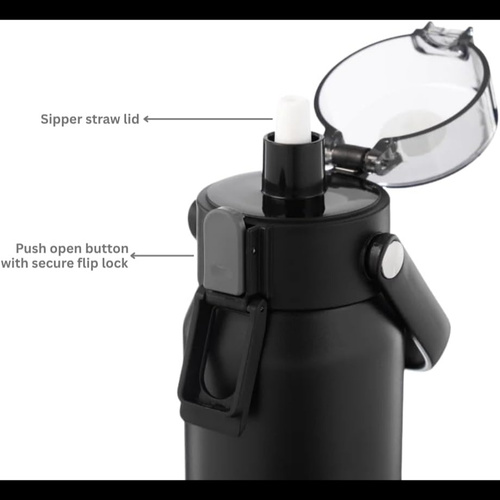 Sipper straw lid

Push open button with secure flip lock