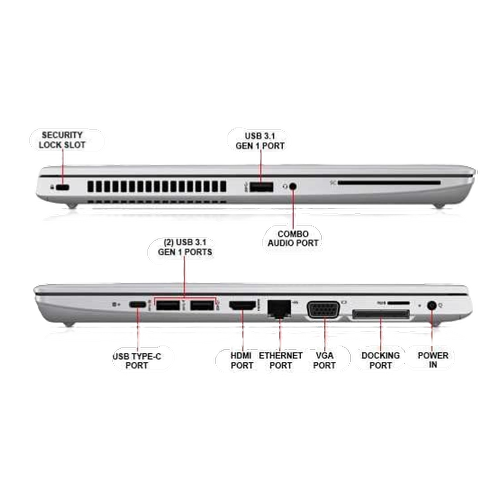 SECURITY LOCK SLOT

USB 3.1 GEN 1 PORT

COMBO AUDIO PORT

(2) USB 3.1 GEN 1 PORTS

USB TYPE-C PORT

HDMI PORT

ETHERNET PORT

VGA PORT

DOCKING PORT

POWER IN