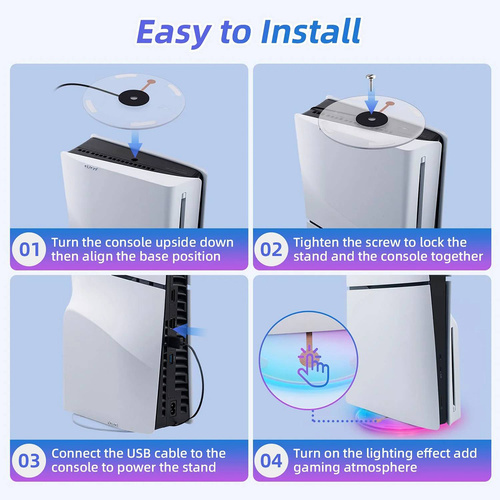 Easy to Install

01 Turn the console upside down then align the base position

02 Tighten the screw to lock the stand and the console together

03 Connect the USB cable to the console to power the stand

04 Turn on the lighting effect add gaming atmosphere