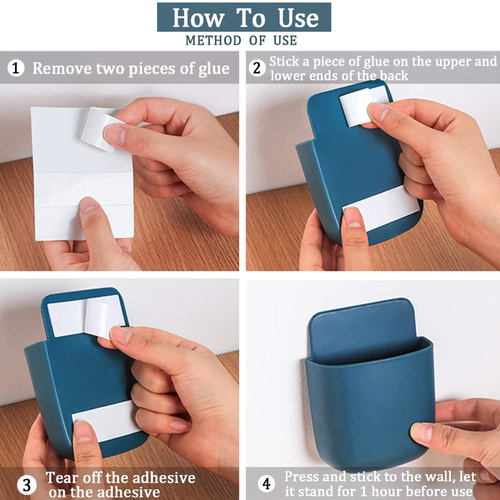 How To Use
METHOD OF USE

1 Remove two pieces of glue

2 Stick a piece of glue on the upper and lower ends of the back

3 Tear off the adhesive on the adhesive

4 Press and stick to the wall, let it stand for 1 hour before use