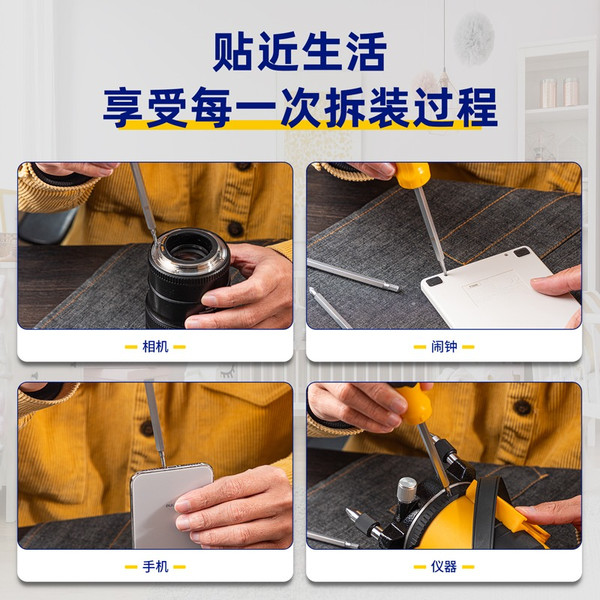 贴近生活
享受每一次拆装过程

相机

闹钟

手机

仪器