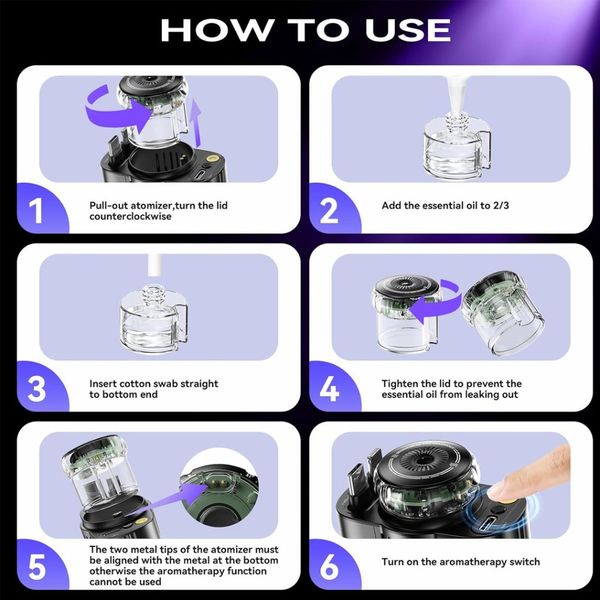 HOW TO USE

1

Pull-out atomizer,turn the lid counterclockwise

2

Add the essential oil to 2/3

3

Insert cotton swab straight to bottom end

4

Tighten the lid to prevent the essential oil from leaking out

5

The two metal tips of the atomizer must be aligned with the metal at the bottom otherwise the aromatherapy function cannot be used

6

Turn on the aromatherapy switch