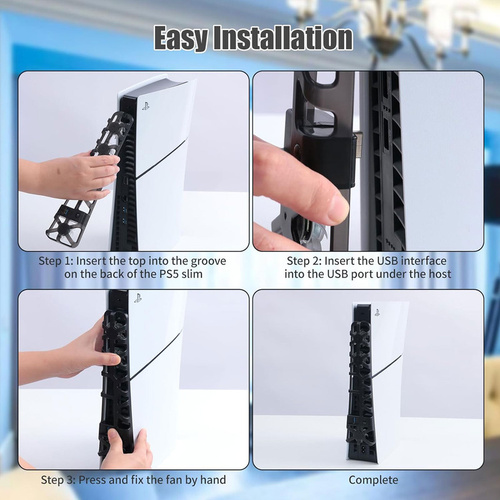 Easy Installation

Step 1: Insert the top into the groove on the back of the PS5 slim

Step 2: Insert the USB interface into the USB port under the host

Step 3: Press and fix the fan by hand

Complete