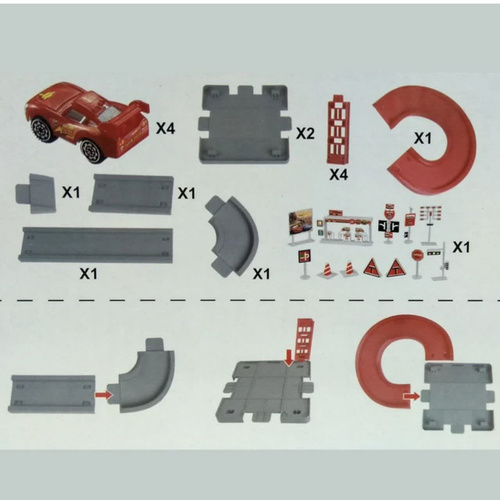 X4
X2
X4
X1
X1
X1
X1
X1
X1