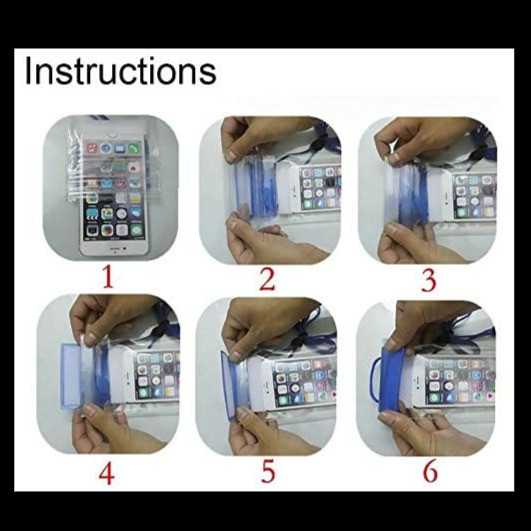 Instructions

1

2

3

4

5

6