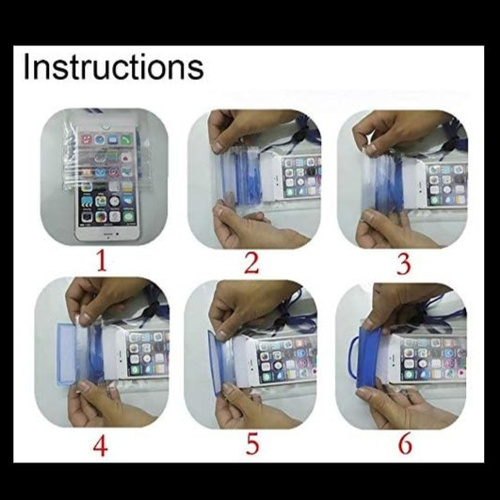 Instructions

1

2

3

4

5

6