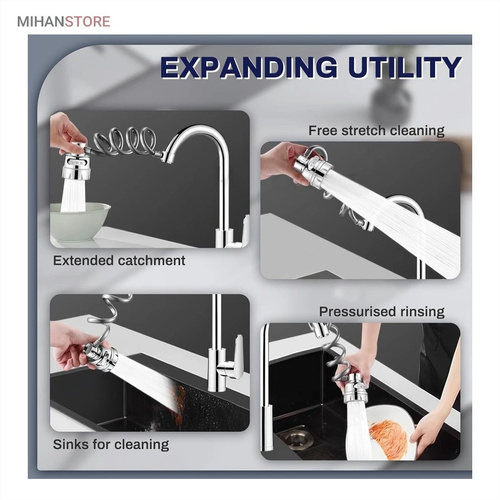 MIHANSTORE

EXPANDING UTILITY

Free stretch cleaning

Extended catchment

Pressurised rinsing

Sinks for cleaning