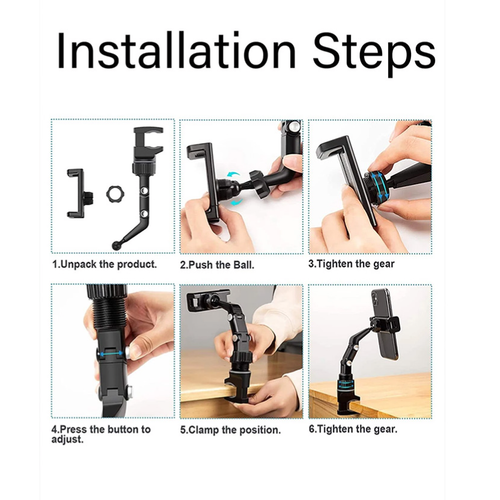 Installation Steps

1.Unpack the product.

2.Push the Ball.

3.Tighten the gear

4.Press the button to adjust.

5.Clamp the position.

6.Tighten the gear.