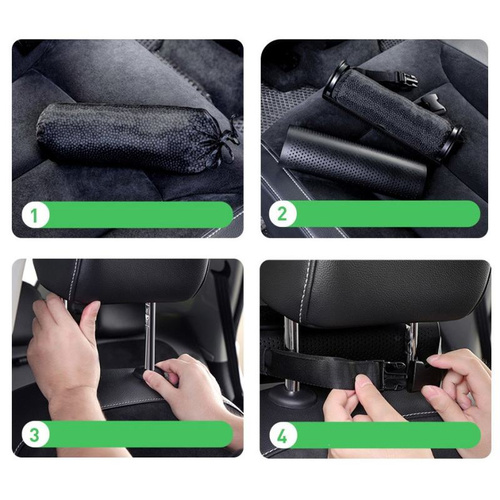 1

2

3

4