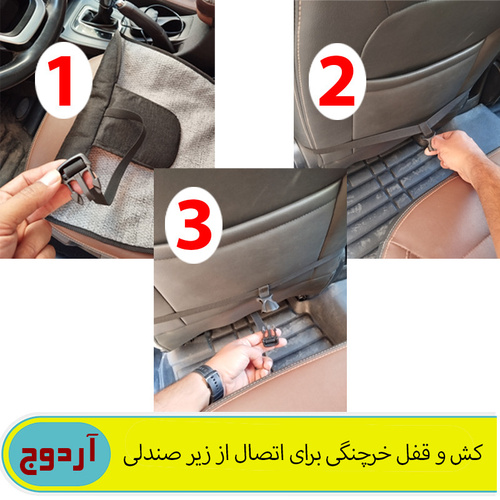 1

2

3

کش و قفل خرچنگی برای اتصال از زیر صندلی

آردوج