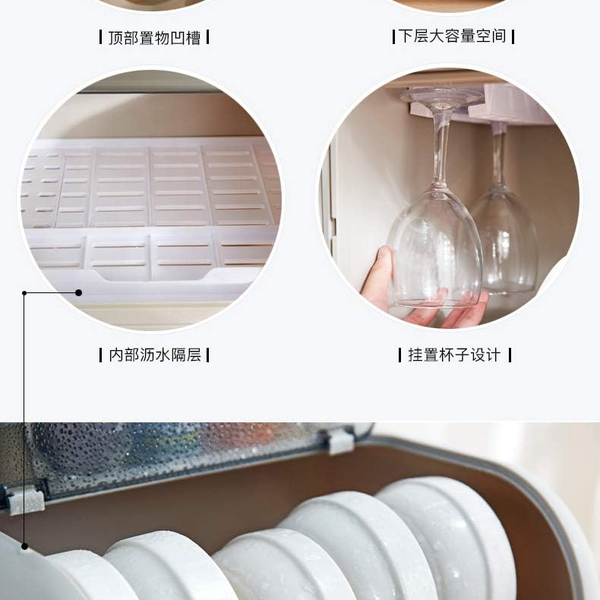 | 顶部置物凹槽 |

| 下层大容量空间 |

| 内部沥水隔层 |

| 挂置杯子设计 |