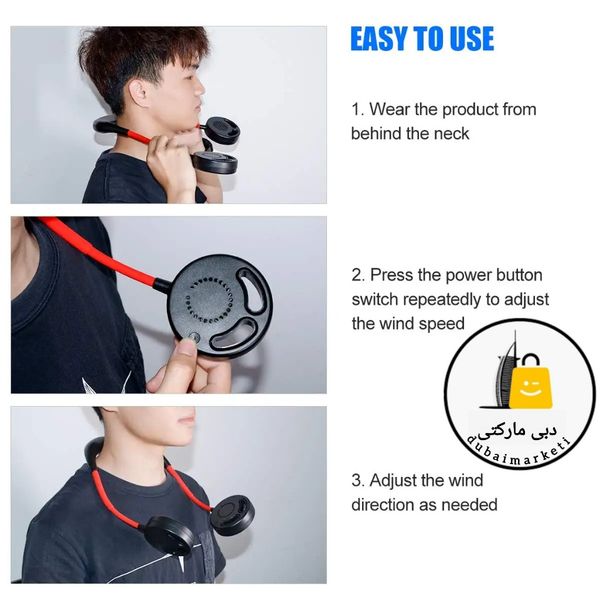 EASY TO USE

1. Wear the product from behind the neck

2. Press the power button switch repeatedly to adjust the wind speed

دبی مارکتی
dubaimarketi

3. Adjust the wind direction as needed