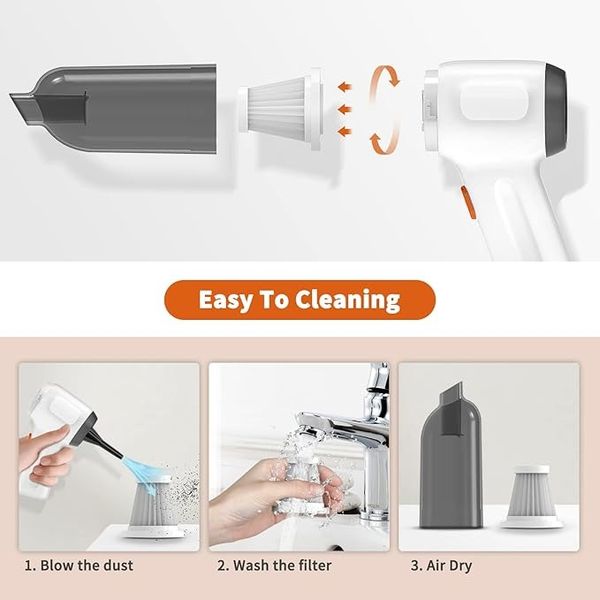 Easy To Cleaning

1. Blow the dust

2. Wash the filter

3. Air Dry