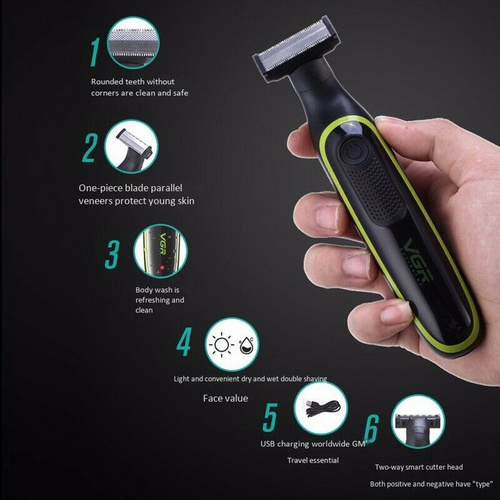 1

Rounded teeth without corners are clean and safe

2

One-piece blade parallel veneers protect young skin

3

VGR

Body wash is refreshing and clean

4

Light and convenient dry and wet double shaving

Face value

5

USB charging worldwide GM

Travel essential

6

Two-way smart cutter head

Both positive and negative have "type"

VGR