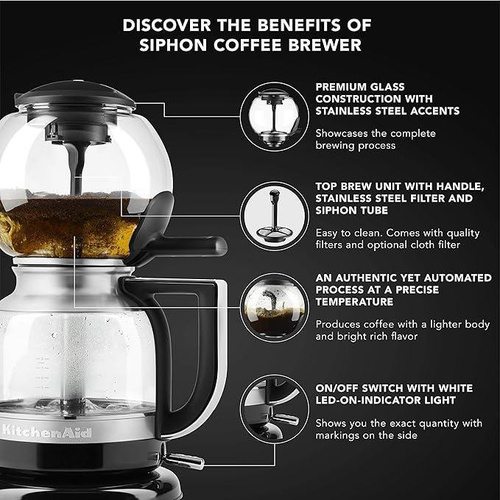 DISCOVER THE BENEFITS OF SIPHON COFFEE BREWER

PREMIUM GLASS CONSTRUCTION WITH STAINLESS STEEL ACCENTS

Showcases the complete brewing process

TOP BREW UNIT WITH HANDLE, STAINLESS STEEL FILTER AND SIPHON TUBE

Easy to clean. Comes with quality filters and optional cloth filter

AN AUTHENTIC YET AUTOMATED PROCESS AT A PRECISE TEMPERATURE

Produces coffee with a lighter body and bright rich flavor

ON/OFF SWITCH WITH WHITE LED-ON-INDICATOR LIGHT

Shows you the exact quantity with markings on the side

KitchenAid