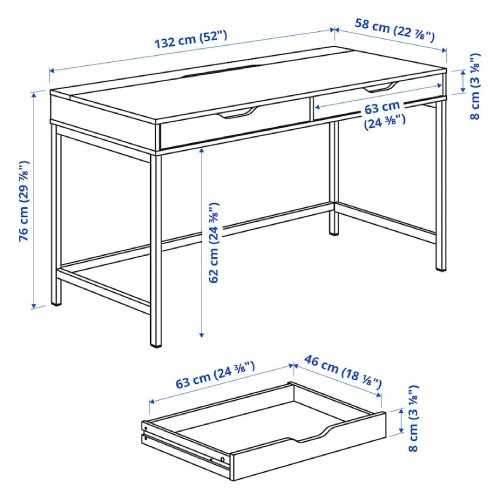 132 cm (52")
58 cm (22 ⅞")
8 cm (3 ⅛")
63 cm (24 ⅜")
76 cm (29 ⅞")
62 cm (24 ⅜")
63 cm (24 ⅜")
46 cm (18 ⅛")
8 cm (3 ⅛")