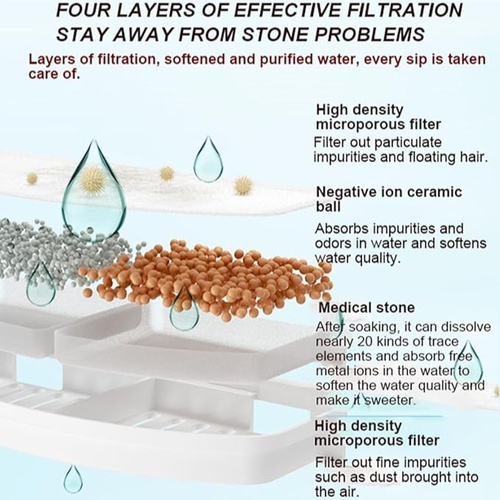 FOUR LAYERS OF EFFECTIVE FILTRATION
STAY AWAY FROM STONE PROBLEMS

Layers of filtration, softened and purified water, every sip is taken care of.

High density microporous filter

Filter out particulate impurities and floating hair.

Negative ion ceramic ball

Absorbs impurities and odors in water and softens water quality.

Medical stone

After soaking, it can dissolve nearly 20 kinds of trace elements and absorb free metal ions in the water to soften the water quality and make it sweeter.

High density microporous filter

Filter out fine impurities such as dust brought into the air.