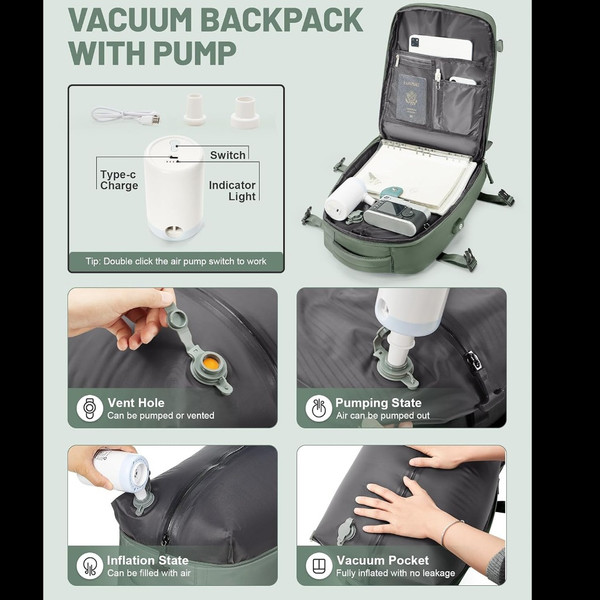 VACUUM BACKPACK WITH PUMP

Switch

Type-c Charge

Indicator Light

Tip: Double click the air pump switch to work

Vent Hole
Can be pumped or vented

Pumping State
Air can be pumped out

Inflation State
Can be filled with air

Vacuum Pocket
Fully inflated with no leakage