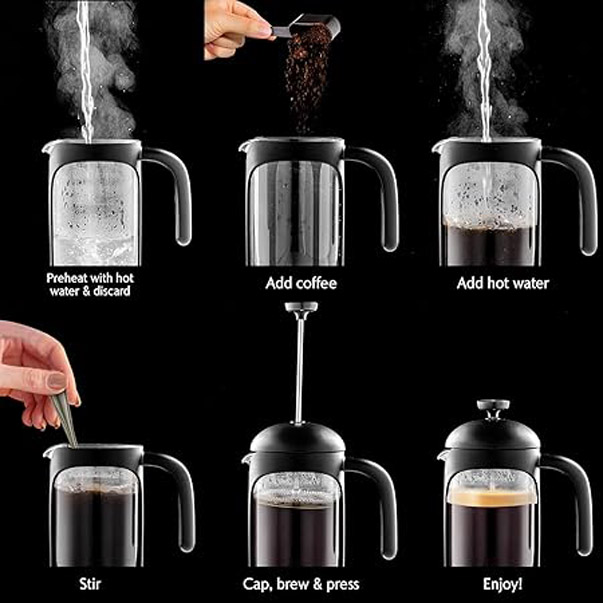 Preheat with hot water & discard

Add coffee

Add hot water

Stir

Cap, brew & press

Enjoy!