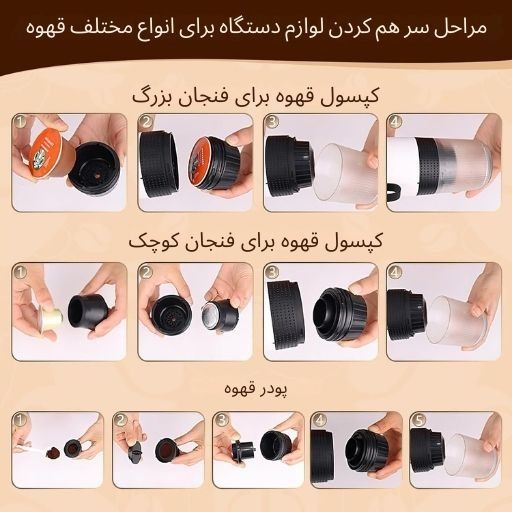 مراحل سر هم کردن لوازم دستگاه برای انواع مختلف قهوه

کپسول قهوه برای فنجان بزرگ

1 2 3 4

کپسول قهوه برای فنجان کوچک

1 2 3 4

پودر قهوه

1 2 3 4 5