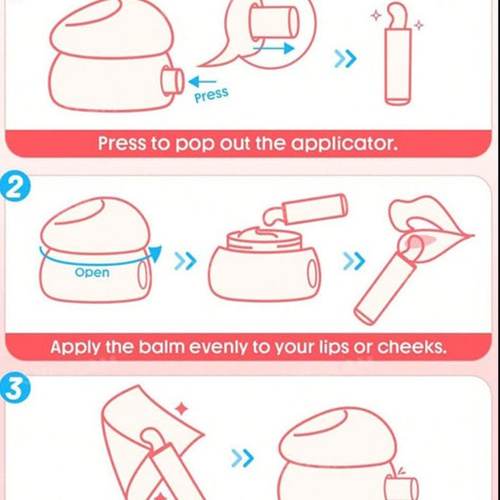 Press

Press to pop out the applicator.

2

Open

Apply the balm evenly to your lips or cheeks.

3