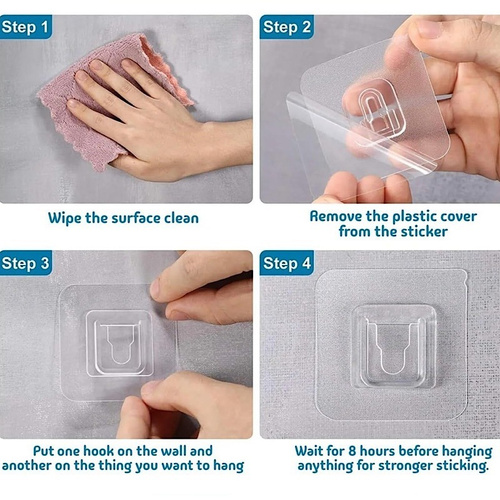 Step 1

Wipe the surface clean

Step 2

Remove the plastic cover from the sticker

Step 3

Put one hook on the wall and another on the thing you want to hang

Step 4

Wait for 8 hours before hanging anything for stronger sticking.