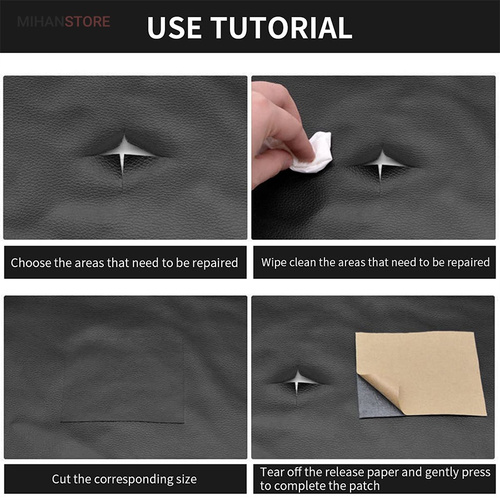 MIHANSTORE

USE TUTORIAL

Choose the areas that need to be repaired

Wipe clean the areas that need to be repaired

Cut the corresponding size

Tear off the release paper and gently press to complete the patch