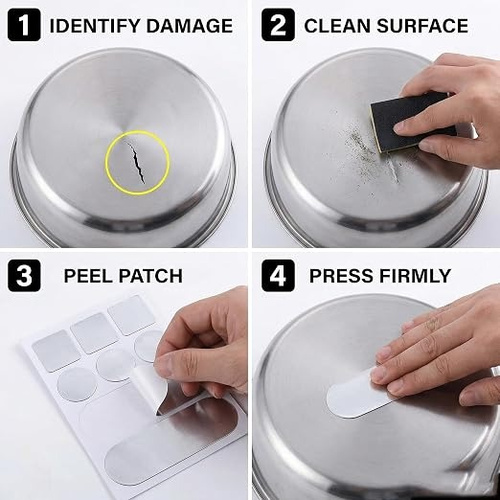 1 IDENTIFY DAMAGE

2 CLEAN SURFACE

3 PEEL PATCH

4 PRESS FIRMLY