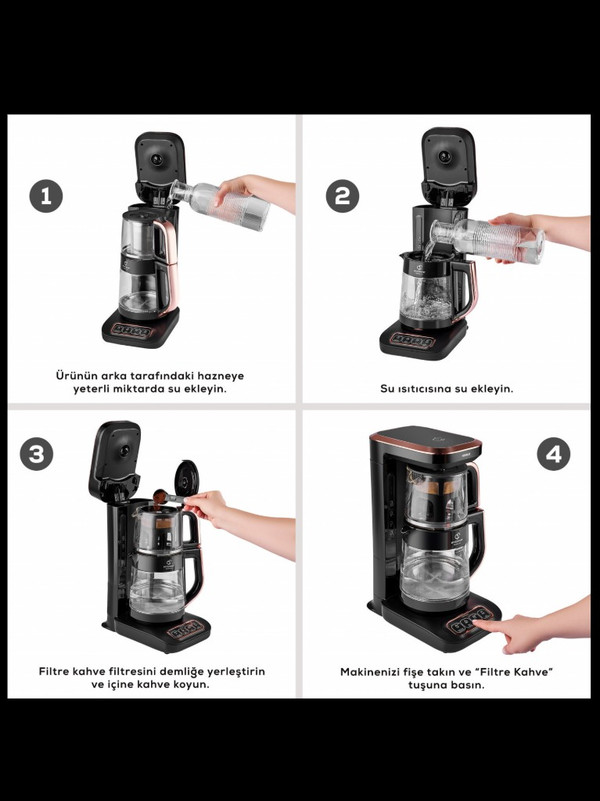 1

Ürünün arka tarafındaki hazneye yeterli miktarda su ekleyin.

2

Su ısıtıcısına su ekleyin.

3

Filtre kahve filtresini demliğe yerleştirin ve içine kahve koyun.

4

Makinenizi fişe takın ve "Filtre Kahve" tuşuna basın.