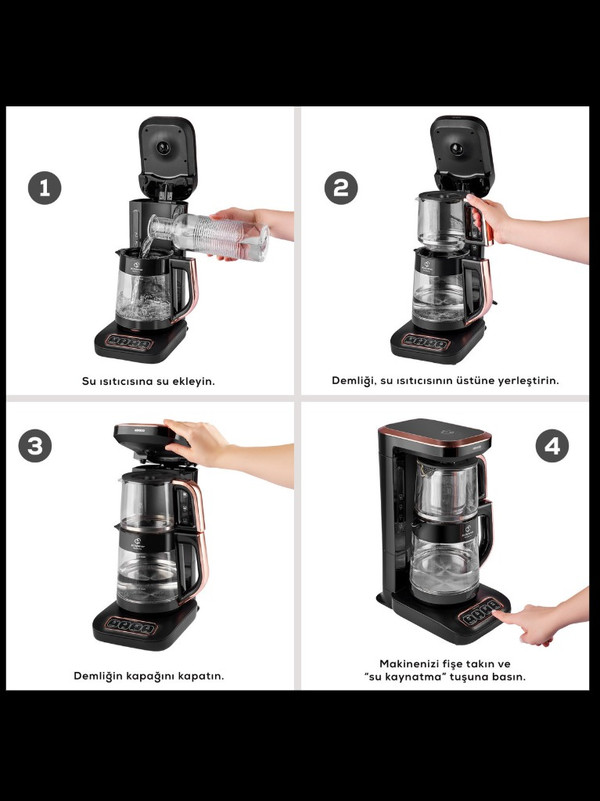 1

Su ısıtıcısına su ekleyin.

2

Demliği, su ısıtıcısının üstüne yerleştirin.

3

Demliğin kapağını kapatın.

4

Makinenizi fişe takın ve "su kaynatma" tuşuna basın.