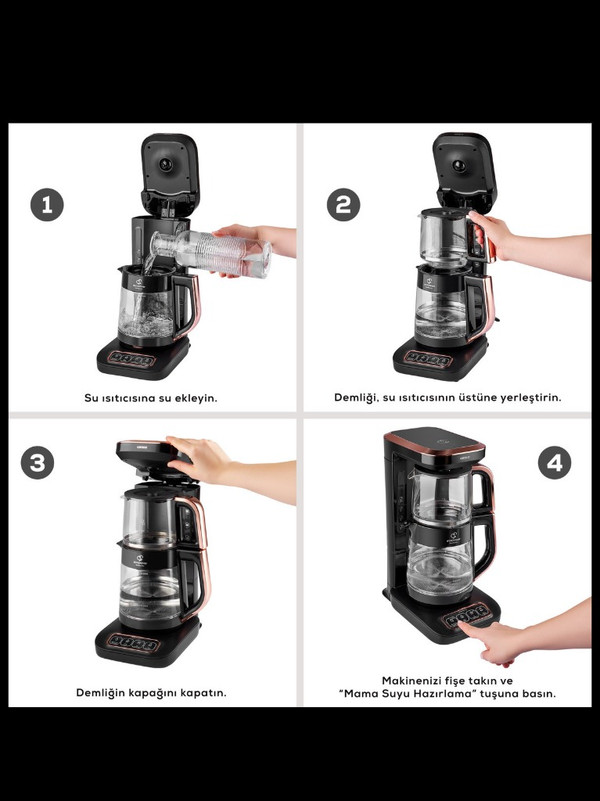 1

Su ısıtıcısına su ekleyin.

2

Demliği, su ısıtıcısının üstüne yerleştirin.

3

Demliğin kapağını kapatın.

4

Makinenizi fişe takın ve "Mama Suyu Hazırlama" tuşuna basın.