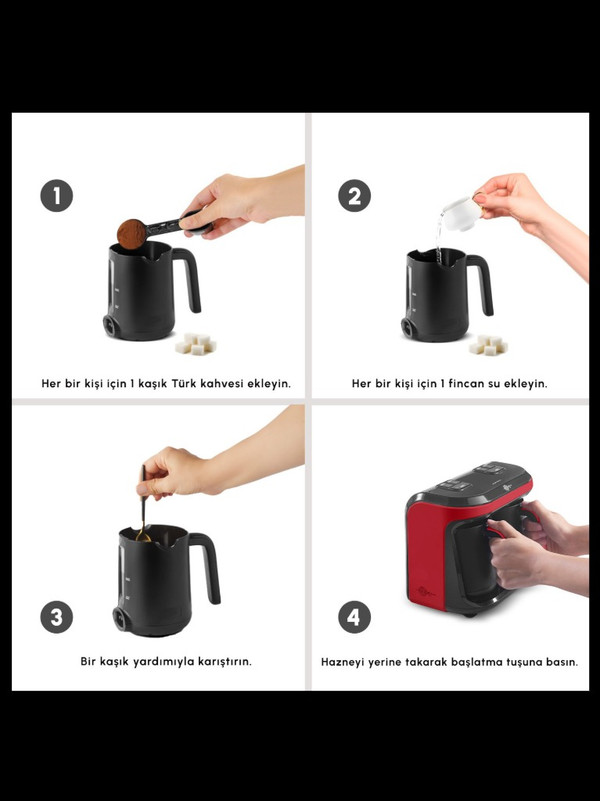 1

Her bir kişi için 1 kaşık Türk kahvesi ekleyin.

2

Her bir kişi için 1 fincan su ekleyin.

3

Bir kaşık yardımıyla karıştırın.

4

Hazneyi yerine takarak başlatma tuşuna basın.