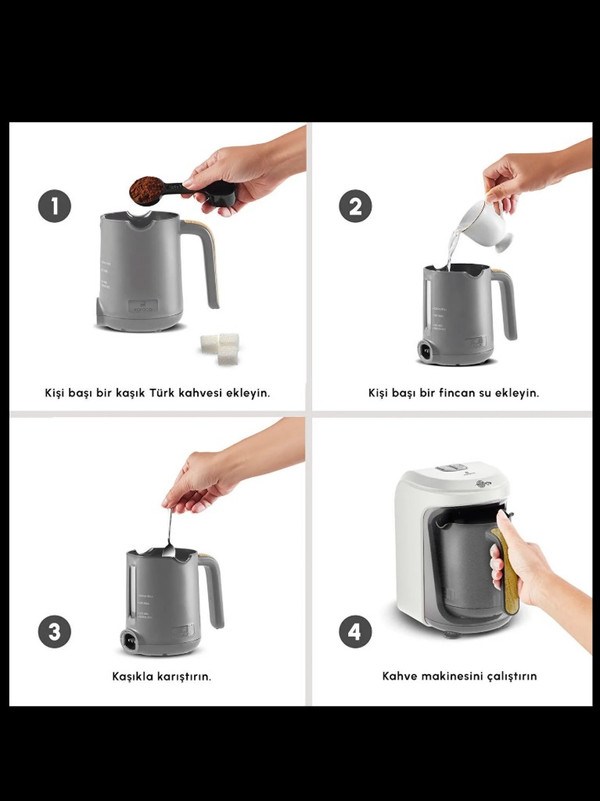 1

Kişi başı bir kaşık Türk kahvesi ekleyin.

2

Kişi başı bir fincan su ekleyin.

3

Kaşıkla karıştırın.

4

Kahve makinesini çalıştırın