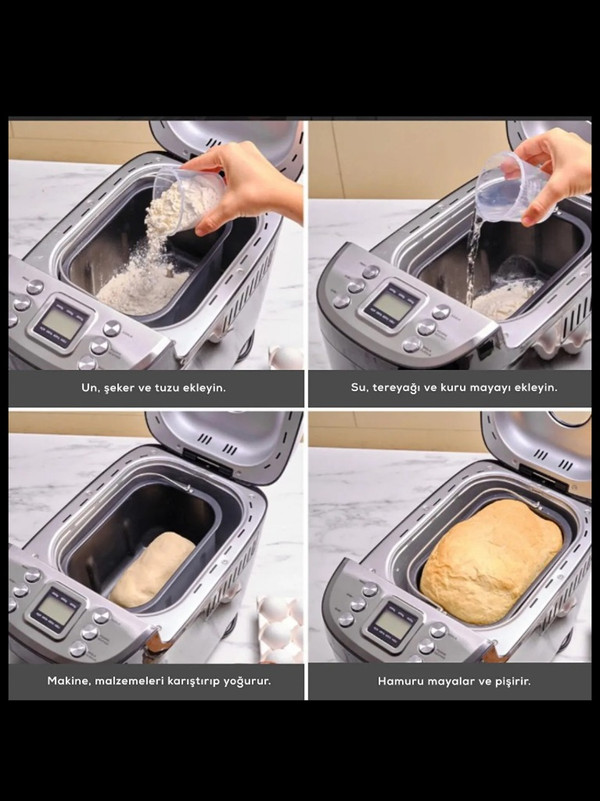 Un, şeker ve tuzu ekleyin.

Su, tereyağı ve kuru mayayı ekleyin.

Makine, malzemeleri karıştırıp yoğurur.

Hamuru mayalar ve pişirir.