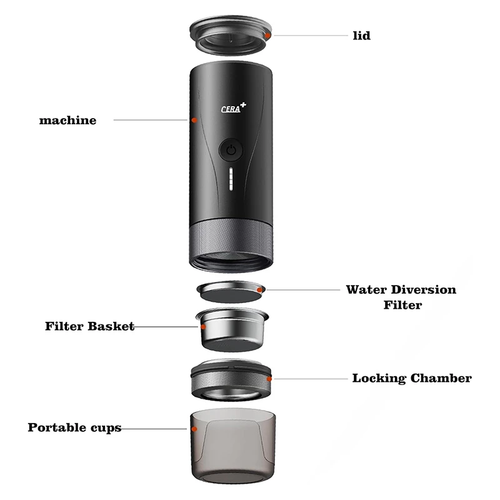 lid

machine

CERA+

Water Diversion Filter

Filter Basket

Locking Chamber

Portable cups