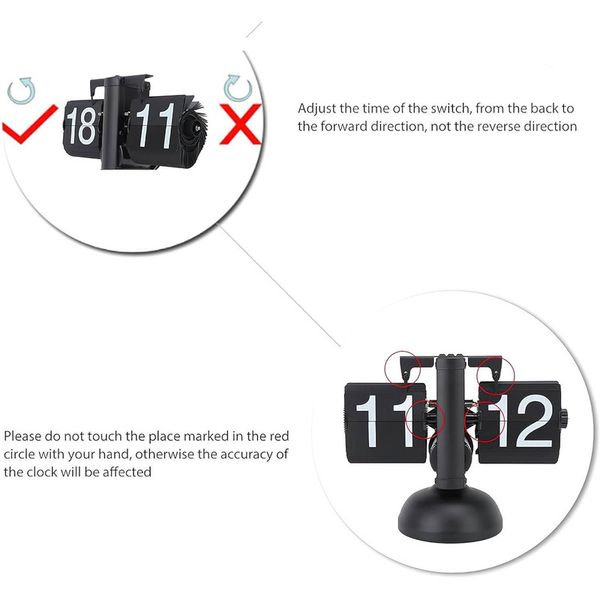 18 11

Adjust the time of the switch, from the back to the forward direction, not the reverse direction

11 12

Please do not touch the place marked in the red circle with your hand, otherwise the accuracy of the clock will be affected