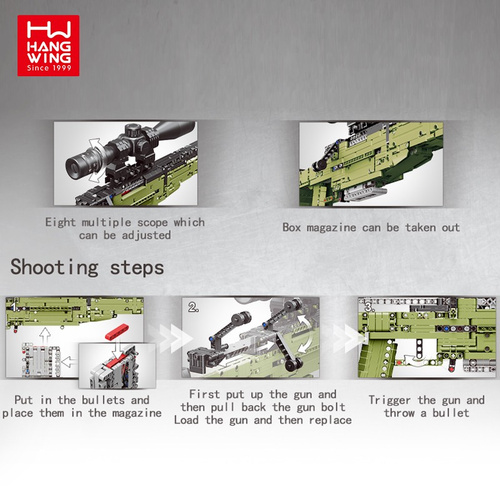 HW
HANG
WING
Since 1999

Eight multiple scope which can be adjusted

Box magazine can be taken out

Shooting steps

1.

2.

3.

Put in the bullets and place them in the magazine

First put up the gun and then pull back the gun bolt Load the gun and then replace

Trigger the gun and throw a bullet