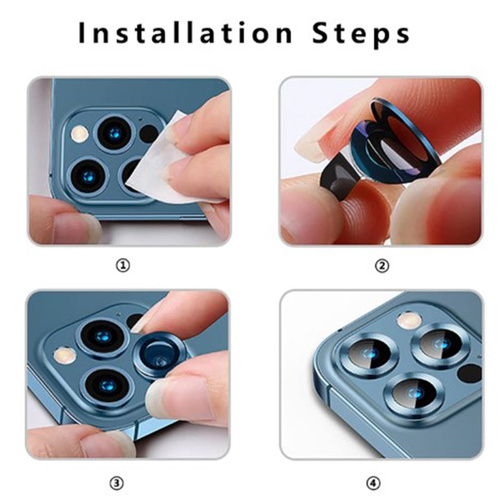 Installation Steps

①

②

③

④