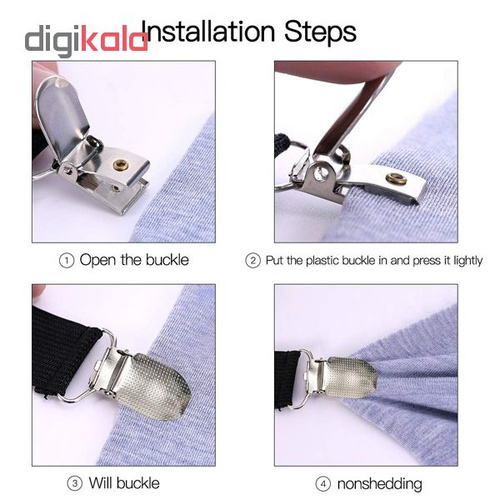 digikala

Installation Steps

① Open the buckle

② Put the plastic buckle in and press it lightly

③ Will buckle

④ nonshedding