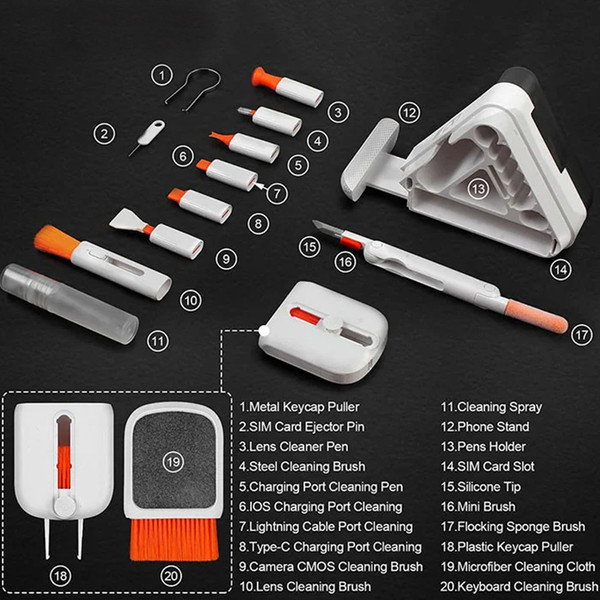 1
2
3
4
5
6
7
8
9
10
11
12
13
14
15
16
17
18
19
20

1.Metal Keycap Puller
2.SIM Card Ejector Pin
3.Lens Cleaner Pen
4.Steel Cleaning Brush
5.Charging Port Cleaning Pen
6.IOS Charging Port Cleaning
7.Lightning Cable Port Cleaning
8.Type-C Charging Port Cleaning
9.Camera CMOS Cleaning Brush
10.Lens Cleaning Brush

11.Cleaning Spray
12.Phone Stand
13.Pens Holder
14.SIM Card Slot
15.Silicone Tip
16.Mini Brush
17.Flocking Sponge Brush
18.Plastic Keycap Puller
19.Microfiber Cleaning Cloth
20.Keyboard Cleaning Brush