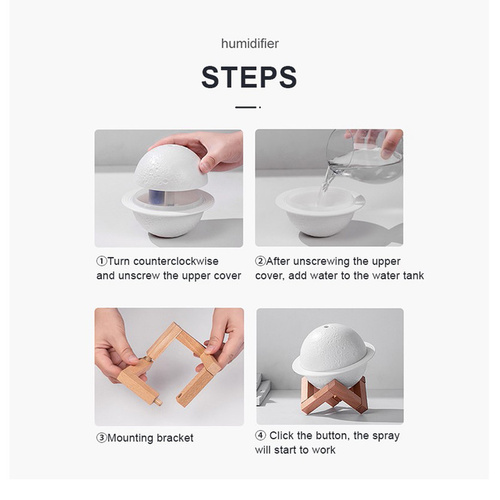 humidifier

STEPS

①Turn counterclockwise and unscrew the upper cover

②After unscrewing the upper cover, add water to the water tank

③Mounting bracket

④ Click the button, the spray will start to work