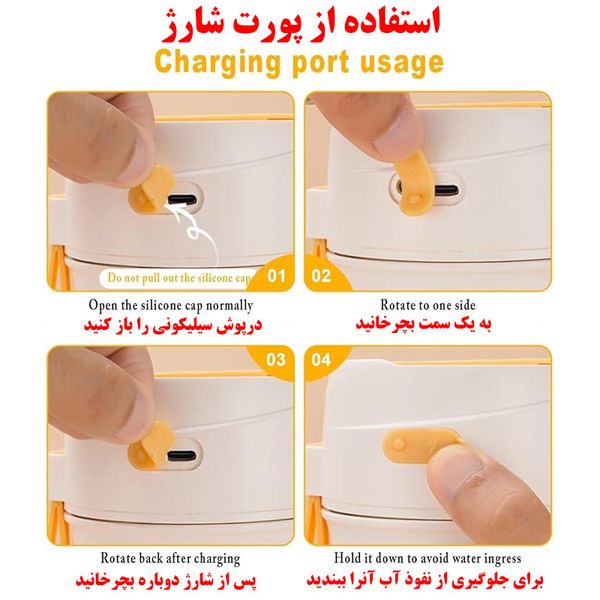 استفاده از پورت شارژ
Charging port usage

Do not pull out the silicone cap

01

Open the silicone cap normally
درپوش سیلیکونی را باز کنید

02

Rotate to one side
به یک سمت بچرخانید

03

Rotate back after charging
پس از شارژ دوباره بچرخانید

04

Hold it down to avoid water ingress
برای جلوگیری از نفوذ آب آنرا ببندید