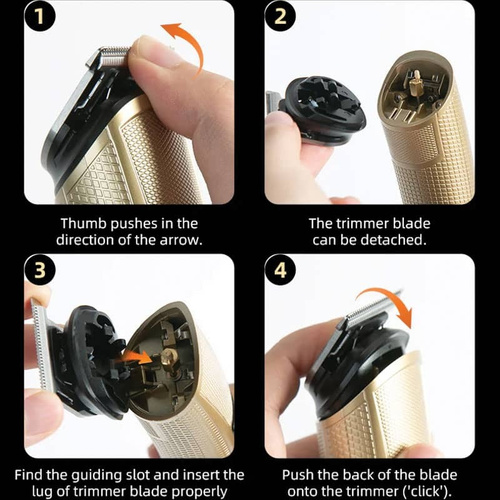 1

Thumb pushes in the direction of the arrow.

2

The trimmer blade can be detached.

3

Find the guiding slot and insert the lug of trimmer blade properly

4

Push the back of the blade onto the trimmer ('click').