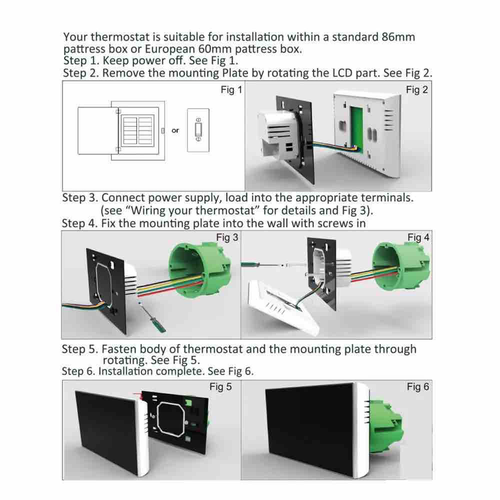 Your thermostat is suitable for installation within a standard 86mm pattress box or European 60mm pattress box.
Step 1. Keep power off. See Fig 1.
Step 2. Remove the mounting Plate by rotating the LCD part. See Fig 2.

Fig 1

or

Fig 2

Step 3. Connect power supply, load into the appropriate terminals. (see "Wiring your thermostat" for details and Fig 3).
Step 4. Fix the mounting plate into the wall with screws in

Fig 3

Fig 4

Step 5. Fasten body of thermostat and the mounting plate through rotating. See Fig 5.
Step 6. Installation complete. See Fig 6.

Fig 5

Fig 6