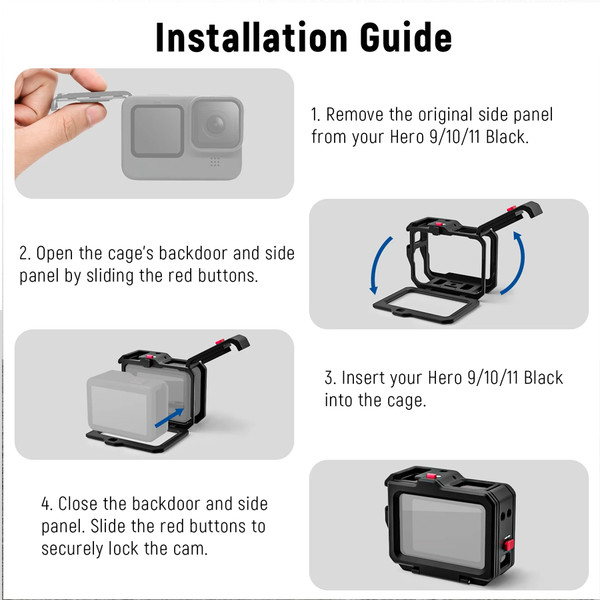 Installation Guide

1. Remove the original side panel from your Hero 9/10/11 Black.

2. Open the cage's backdoor and side panel by sliding the red buttons.

3. Insert your Hero 9/10/11 Black into the cage.

4. Close the backdoor and side panel. Slide the red buttons to securely lock the cam.