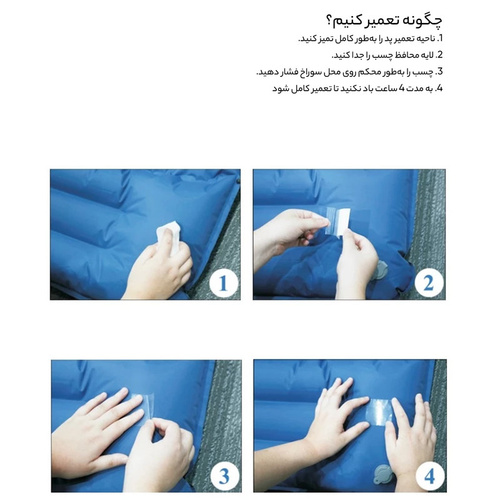 چگونه تعمیر کنیم؟
1. ناحیه تعمیر پد را به‌طور کامل تمیز کنید.
2. لایه محافظ چسب را جدا کنید.
3. چسب را به‌طور محکم روی محل سوراخ فشار دهید.
4. به مدت 4 ساعت باد نکنید تا تعمیر کامل شود

1

2

3

4