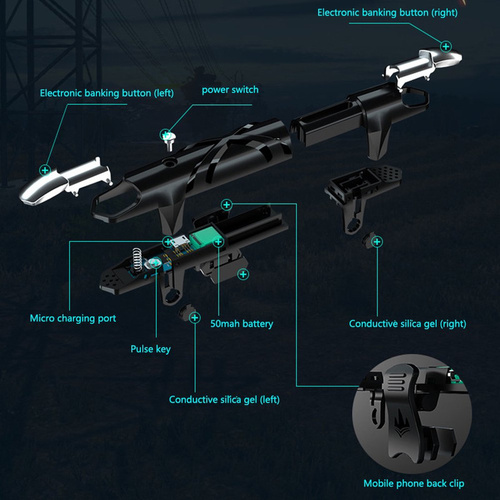 Electronic banking button (right)

Electronic banking button (left)

power switch

Micro charging port

50mah battery

Conductive silica gel (right)

Pulse key

Conductive silica gel (left)

Mobile phone back clip