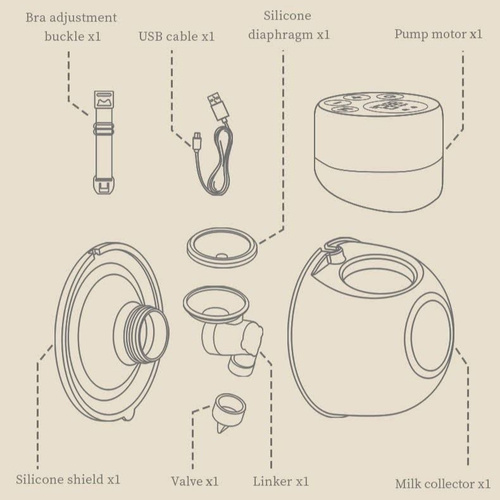 Bra adjustment buckle x1

USB cable x1

Silicone diaphragm x1

Pump motor x1

Silicone shield x1

Valve x1

Linker x1

Milk collector x1